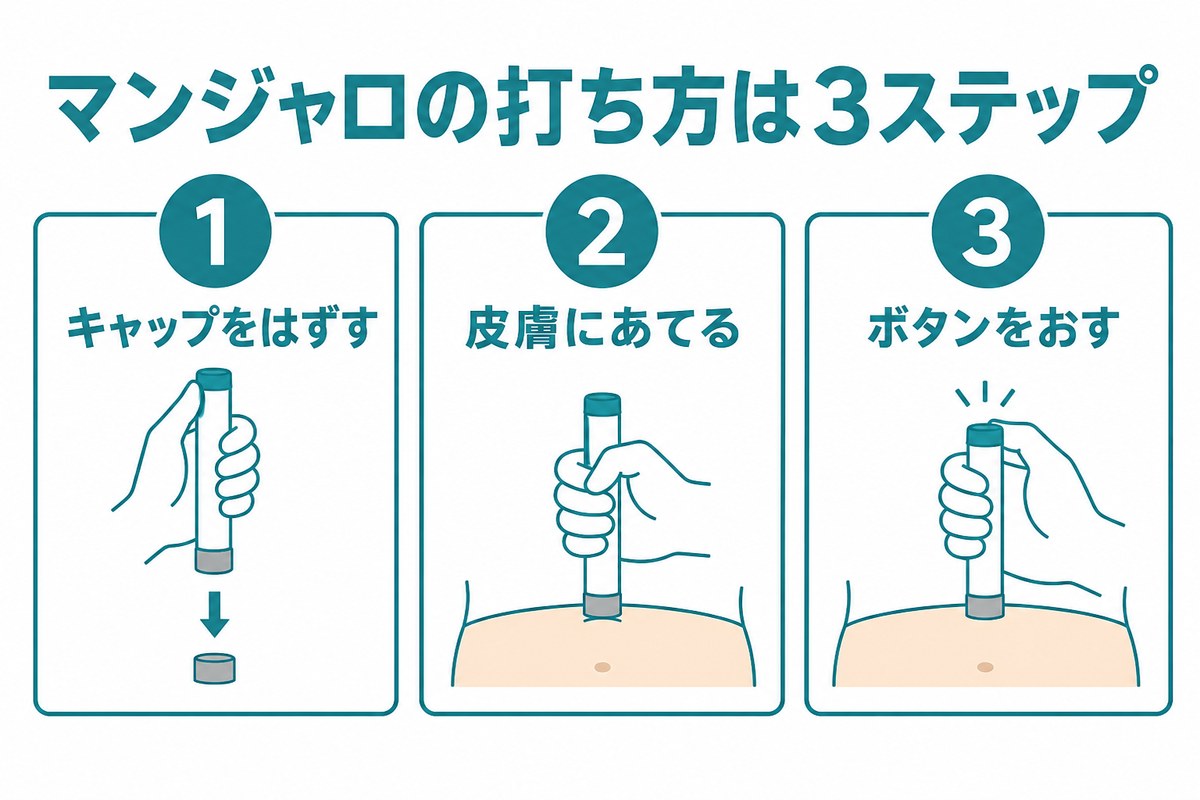 マンジャロの打ち方は3ステップ

1
キャップをはずす

2
皮膚にあてる

3
ボタンをおす